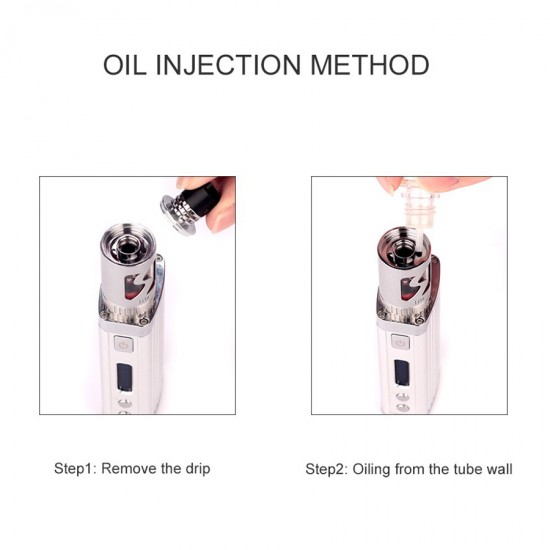 OIL INJECTION METHOD

Step1: Remove the drip

Step2: Oiling from the tube wall